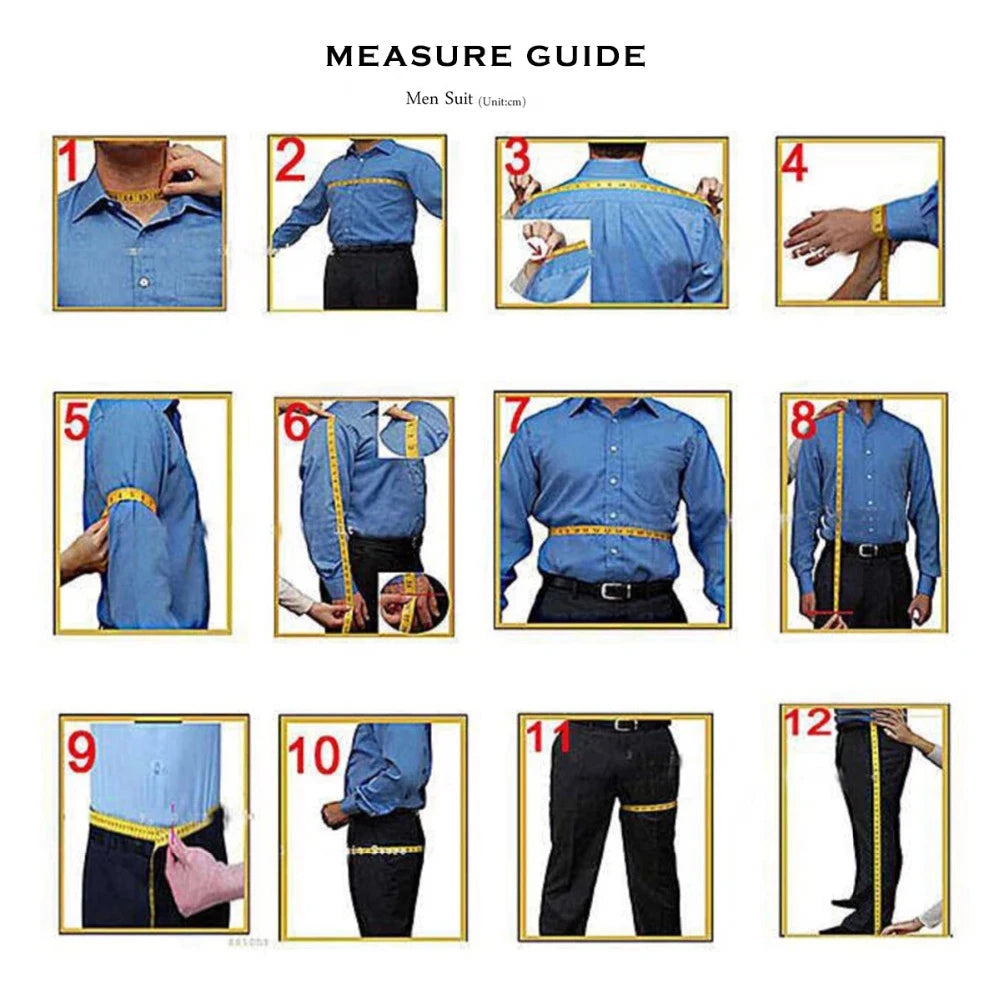 MEASURE GUIDE

Men Suit (Unit:cm)

1

2

3

4

5

6

7

8

9

10

11

12